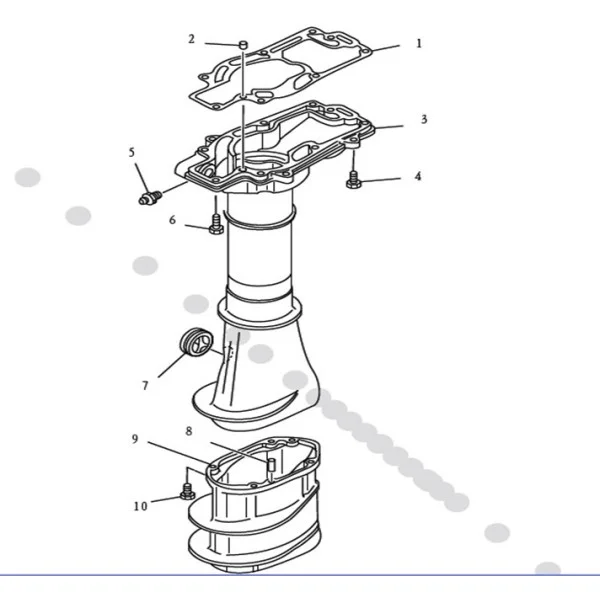 2
1
3
5
4
6
7
9
8
10